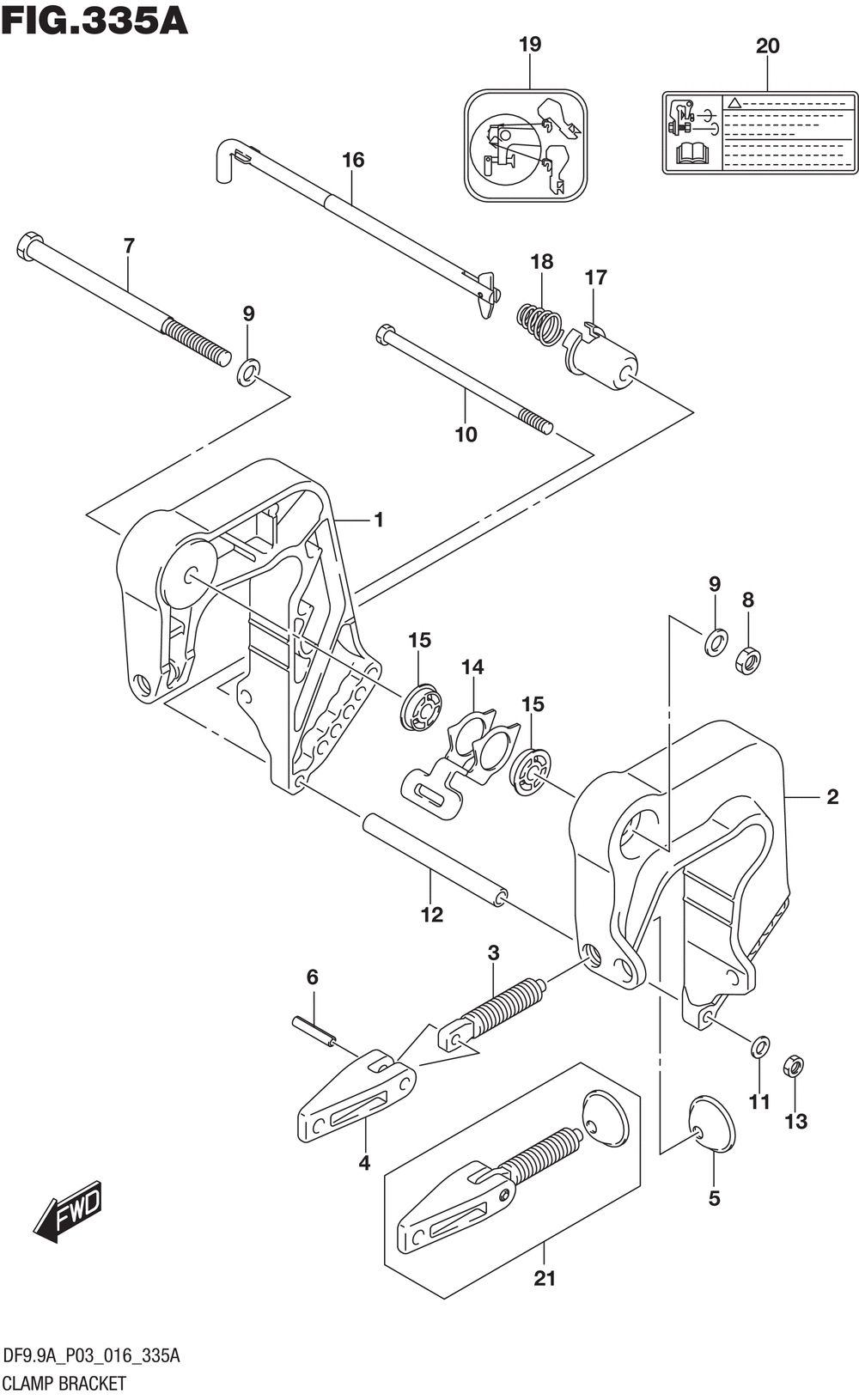 FIG.335A

19

20

16

7

18

17

9

10

1

9

8

15

14

15

2

12

3

6

11

13

4

5

FWD

21

DF9.9A_P03_016_335A
CLAMP BRACKET